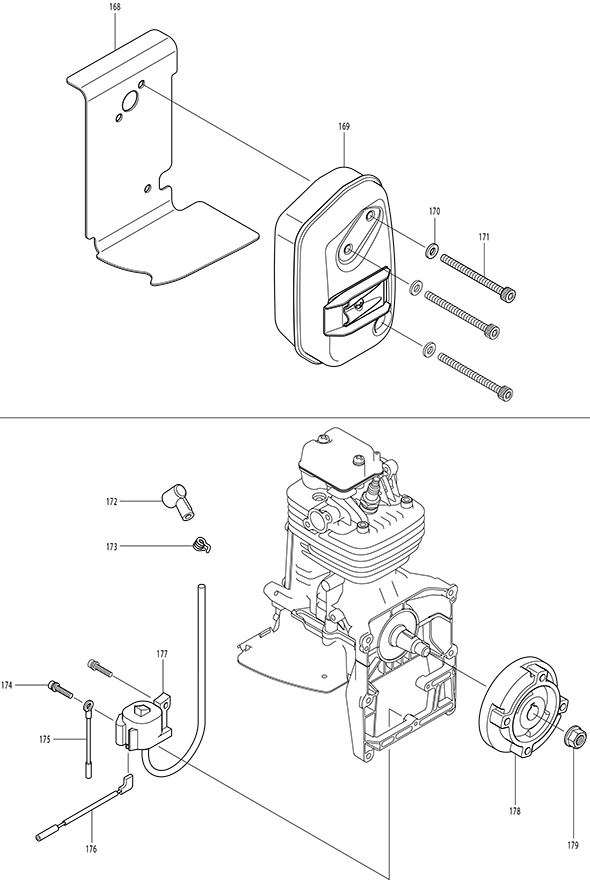 168

169

170

171

172

173

177

174

175

176

178

179